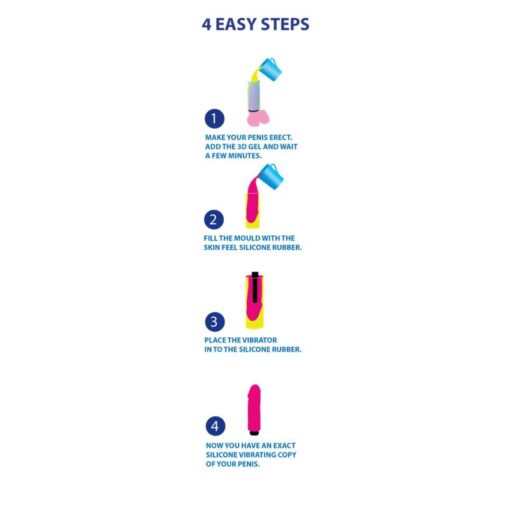 4 EASY STEPS

1

MAKE YOUR PENIS ERECT. ADD THE 3D GEL AND WAIT A FEW MINUTES.

2

FILL THE MOULD WITH THE SKIN FEEL SILICONE RUBBER.

3

PLACE THE VIBRATOR IN TO THE SILICONE RUBBER.

4

NOW YOU HAVE AN EXACT SILICONE VIBRATING COPY OF YOUR PENIS.